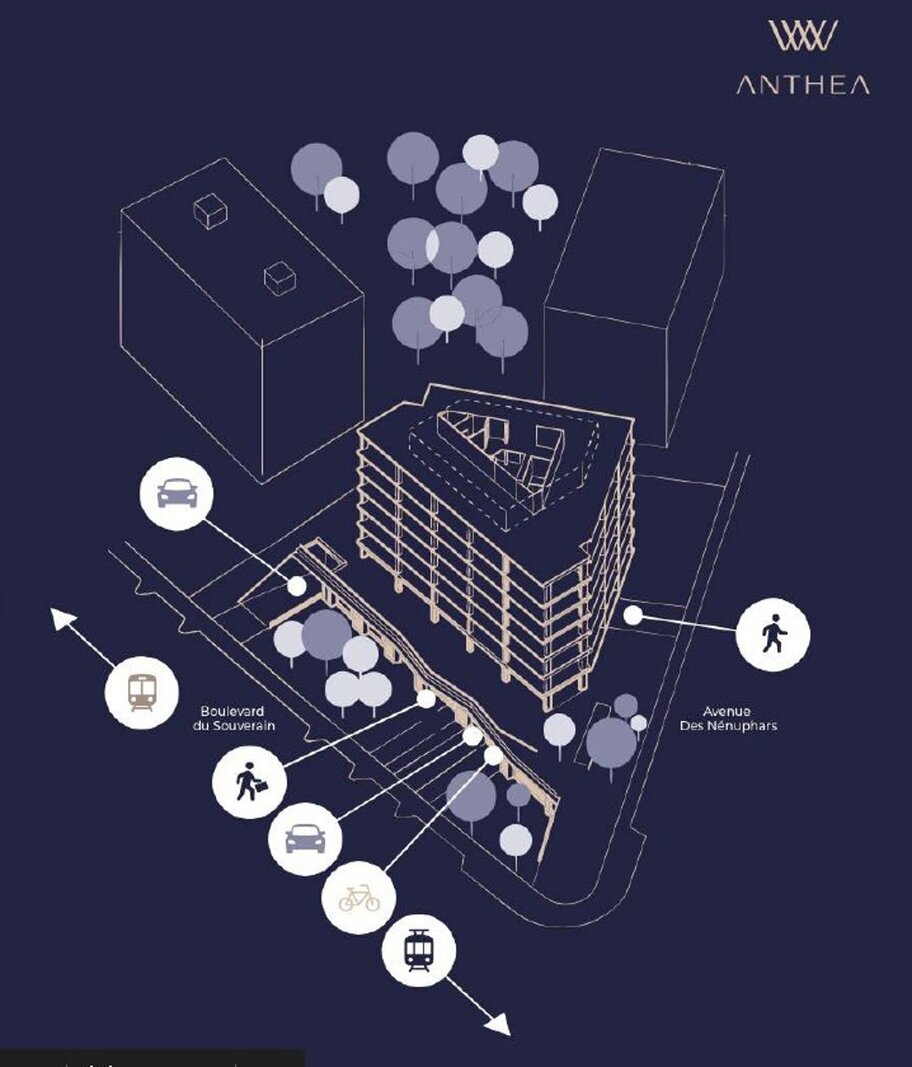 ANTHEA

Boulevard du Souverain

Avenue Des Nénuphars